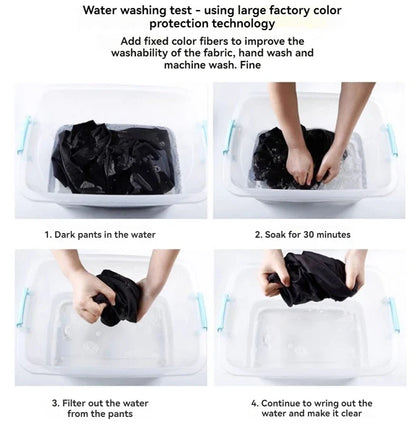 Water washing test - using large factory color protection technology

Add fixed color fibers to improve the washability of the fabric, hand wash and machine wash. Fine

1. Dark pants in the water

2. Soak for 30 minutes

3. Filter out the water from the pants

4. Continue to wring out the water and make it clear