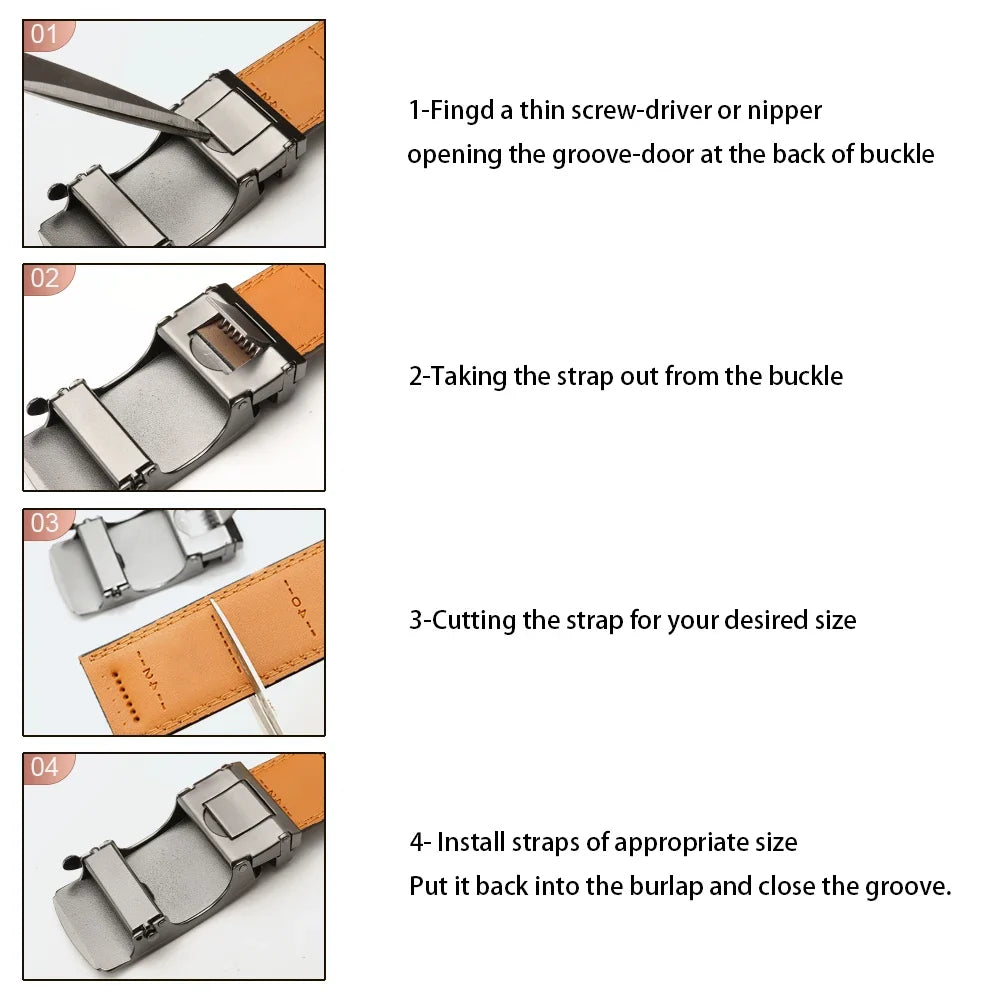 01

1-Fingd a thin screw-driver or nipper
opening the groove-door at the back of buckle

02

2-Taking the strap out from the buckle

03

3-Cutting the strap for your desired size

04

4- Install straps of appropriate size
Put it back into the burlap and close the groove.