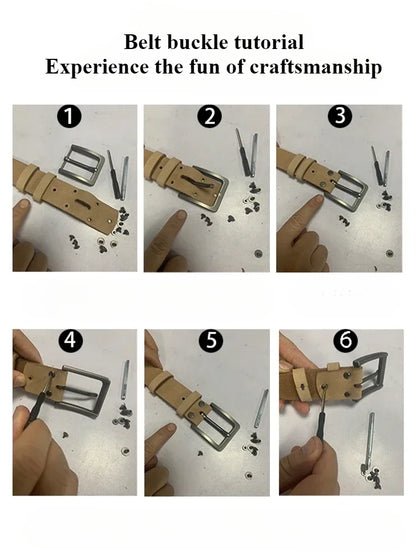 Belt buckle tutorial
Experience the fun of craftsmanship

1
2
3
4
5
6